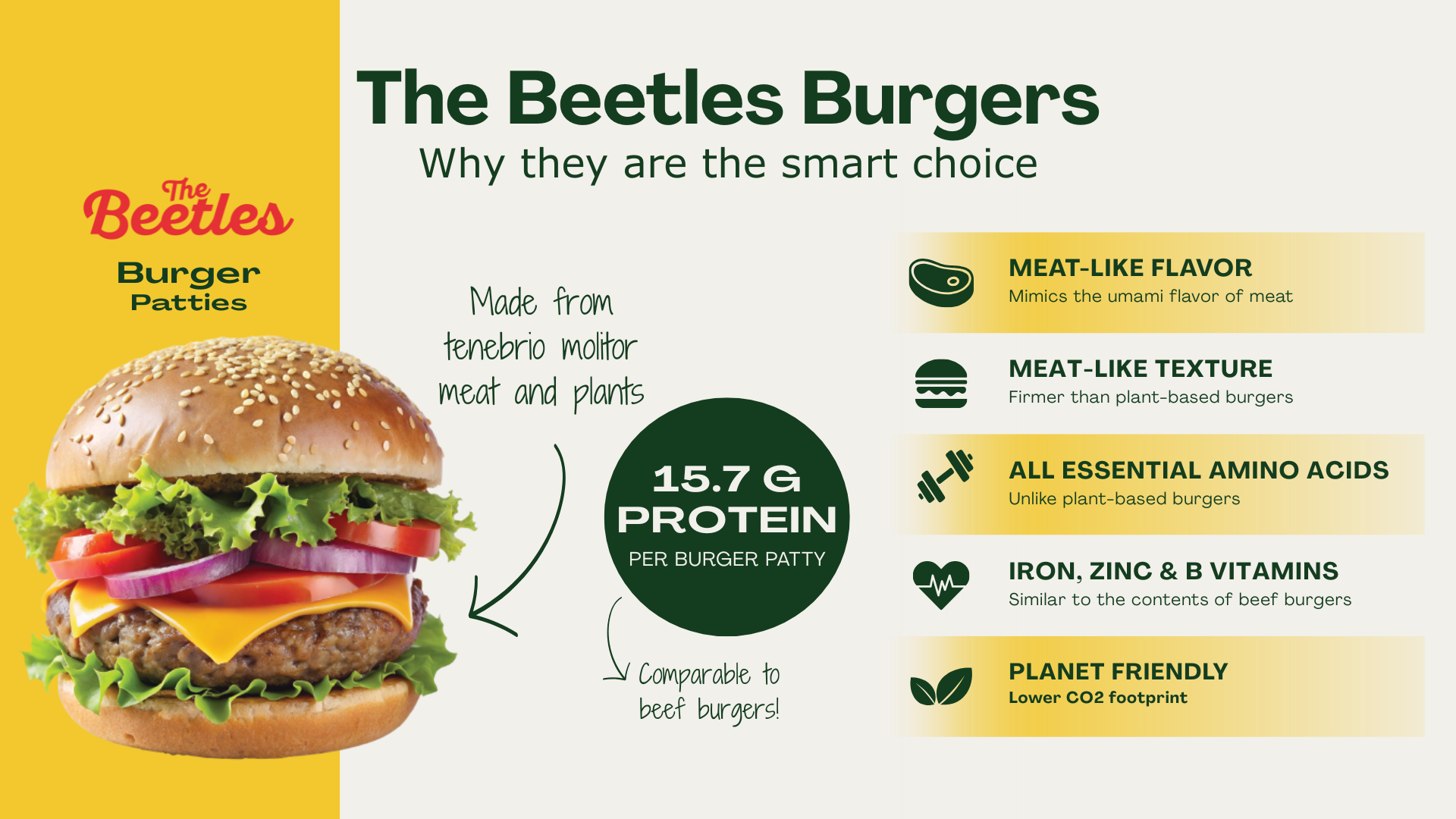 The Beetles Burger Patties

The Beetles Burgers
Why they are the smart choice

Made from tenebrio molitor meat and plants

15.7 G PROTEIN
PER BURGER PATTY

Comparable to beef burgers!

MEAT-LIKE FLAVOR
Mimics the umami flavor of meat

MEAT-LIKE TEXTURE
Firmer than plant-based burgers

ALL ESSENTIAL AMINO ACIDS
Unlike plant-based burgers

IRON, ZINC & B VITAMINS
Similar to the contents of beef burgers

PLANET FRIENDLY
Lower CO2 footprint